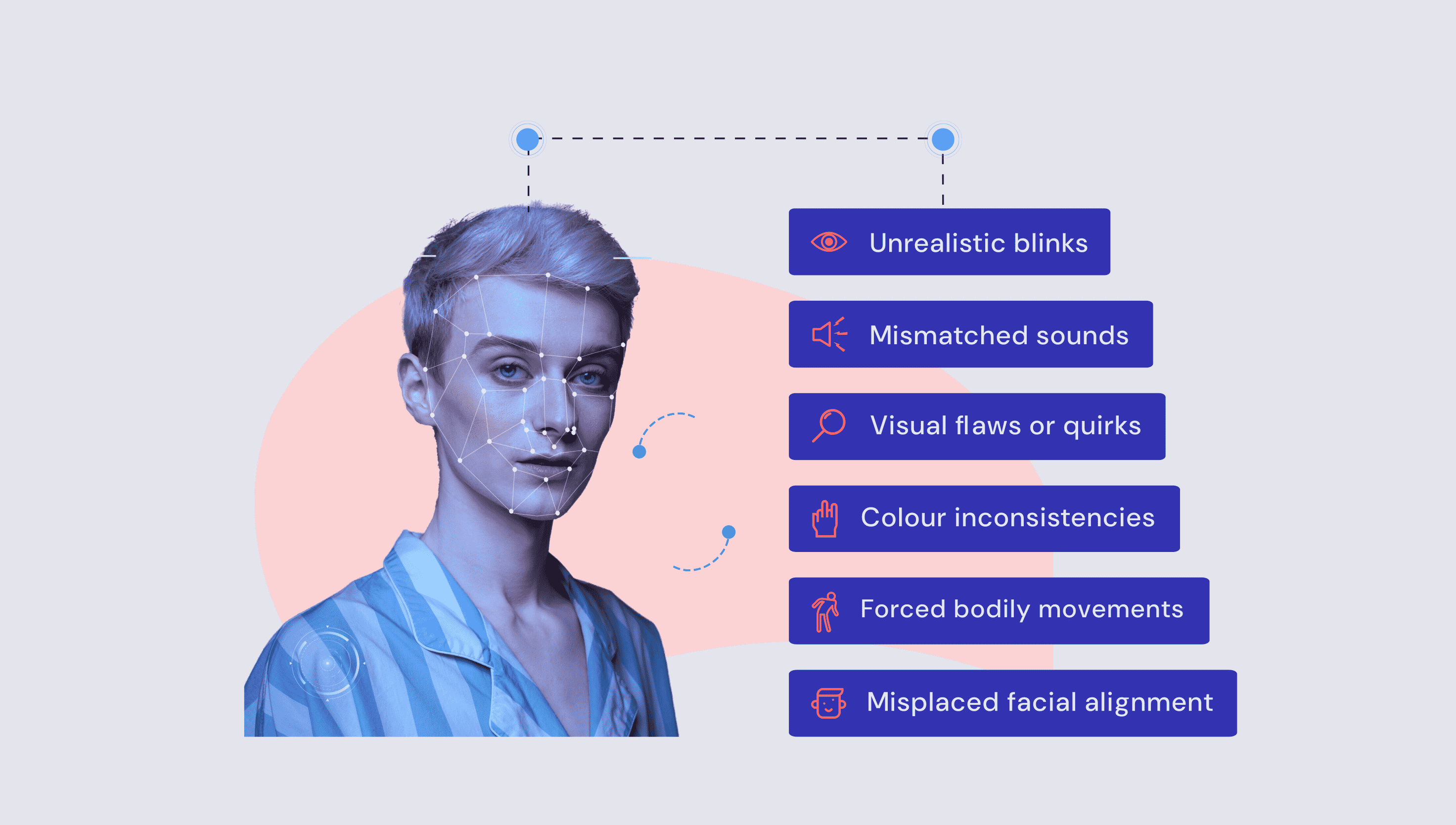 Unrealistic blinks

Mismatched sounds

Visual flaws or quirks

Colour inconsistencies

Forced bodily movements

Misplaced facial alignment